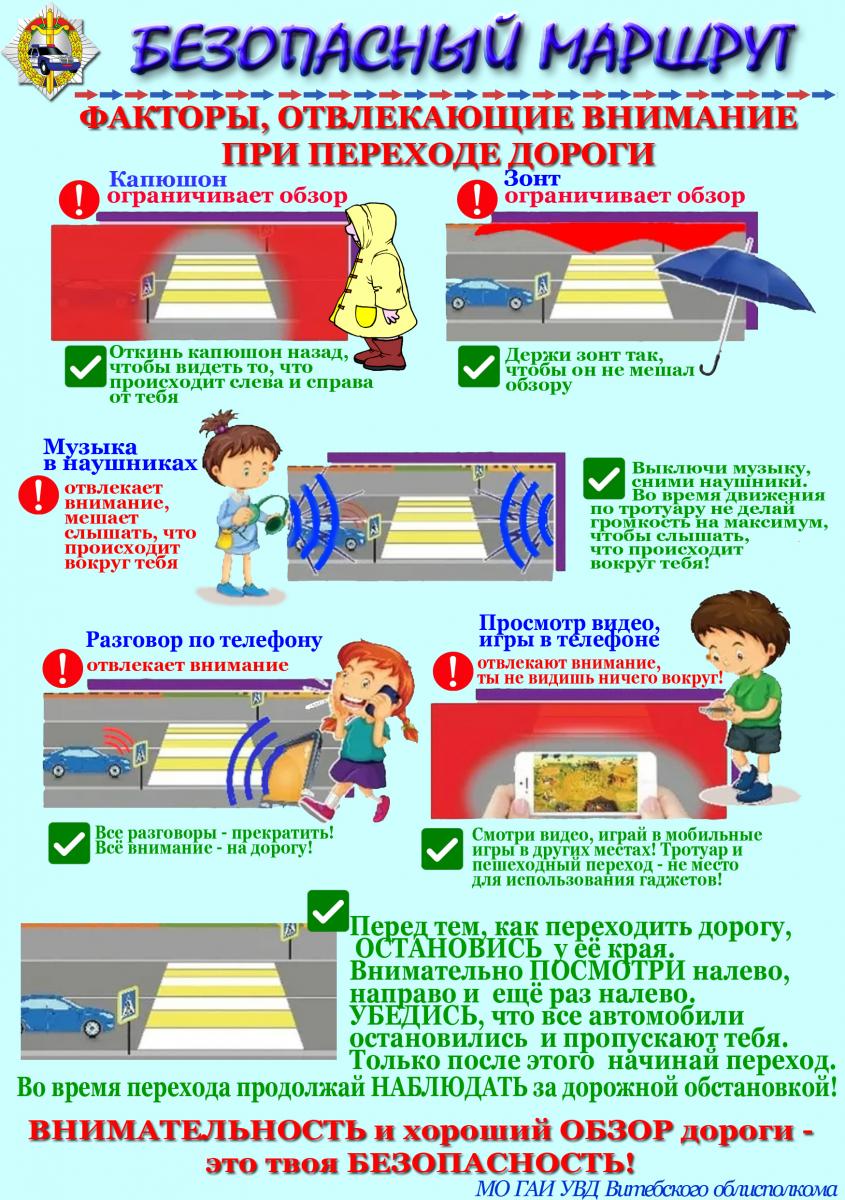 БЕЗОПАСНЫЙ МАРШРУТ

ФАКТОРЫ, ОТВЛЕКАЮЩИЕ ВНИМАНИЕ ПРИ ПЕРЕХОДЕ ДОРОГИ

Капюшон ограничивает обзор

Откинь капюшон назад, чтобы видеть то, что происходит слева и справа от тебя

Зонт ограничивает обзор

Держи зонт так, чтобы он не мешал обзору

Музыка в наушниках

отвлекает внимание, мешает слышать, что происходит вокруг тебя

Выключи музыку, сними наушники. Во время движения по тротуару не делай громкость на максимум, чтобы слышать, что происходит вокруг тебя!

Разговор по телефону

отвлекает внимание

Все разговоры - прекратить! Всё внимание - на дорогу!

Просмотр видео, игры в телефоне

отвлекают внимание, ты не видишь ничего вокруг!

Смотри видео, играй в мобильные игры в других местах! Тротуар и пешеходный переход - не место для использования гаджетов!

Перед тем, как переходить дорогу, ОСТАНОВИСЬ у её края. Внимательно ПОСМОТРИ налево, направо и ещё раз налево. УБЕДИСЬ, что все автомобили остановились и пропускают тебя. Только после этого начинай переход.

Во время перехода продолжай НАБЛЮДАТЬ за дорожной обстановкой!

ВНИМАТЕЛЬНОСТЬ и хороший ОБЗОР дороги - это твоя БЕЗОПАСНОСТЬ!

МО ГАИ УВД Витебского облисполкома